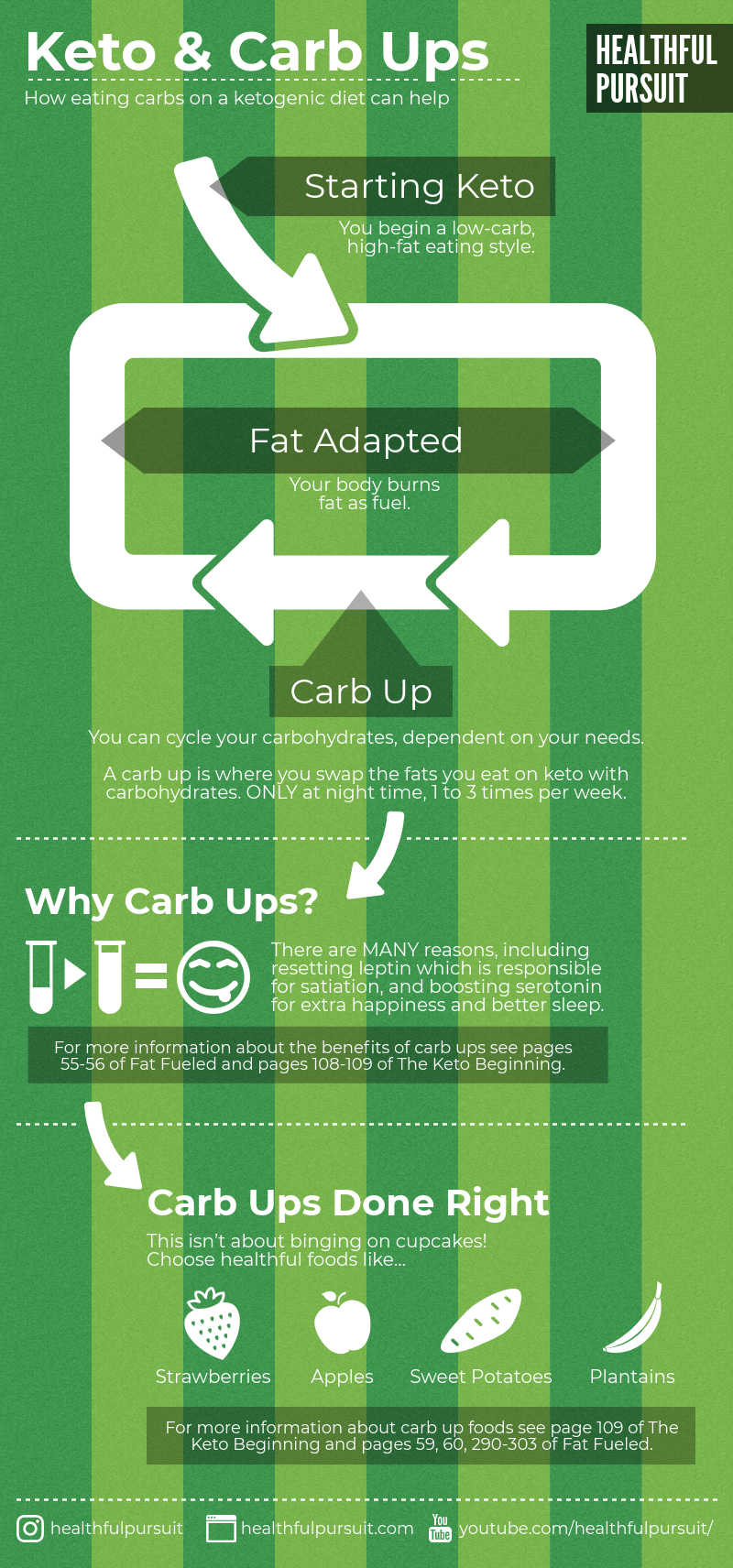 Keto & Carb Ups
How eating carbs on a ketogenic diet can help

HEALTHFUL PURSUIT

Starting Keto
You begin a low-carb, high-fat eating style.

Fat Adapted
Your body burns fat as fuel.

Carb Up
You can cycle your carbohydrates, dependent on your needs.

A carb up is where you swap the fats you eat on keto with carbohydrates. ONLY at night time, 1 to 3 times per week.

Why Carb Ups?

There are MANY reasons, including resetting leptin which is responsible for satiation, and boosting serotonin for extra happiness and better sleep.

For more information about the benefits of carb ups see pages 55-56 of Fat Fueled and pages 108-109 of The Keto Beginning.

Carb Ups Done Right
This isn't about binging on cupcakes! Choose healthful foods like...

Strawberries
Apples
Sweet Potatoes
Plantains

For more information about carb up foods see page 109 of The Keto Beginning and pages 59, 60, 290-303 of Fat Fueled.

healthfulpursuit
healthfulpursuit.com
You Tube youtube.com/healthfulpursuit/